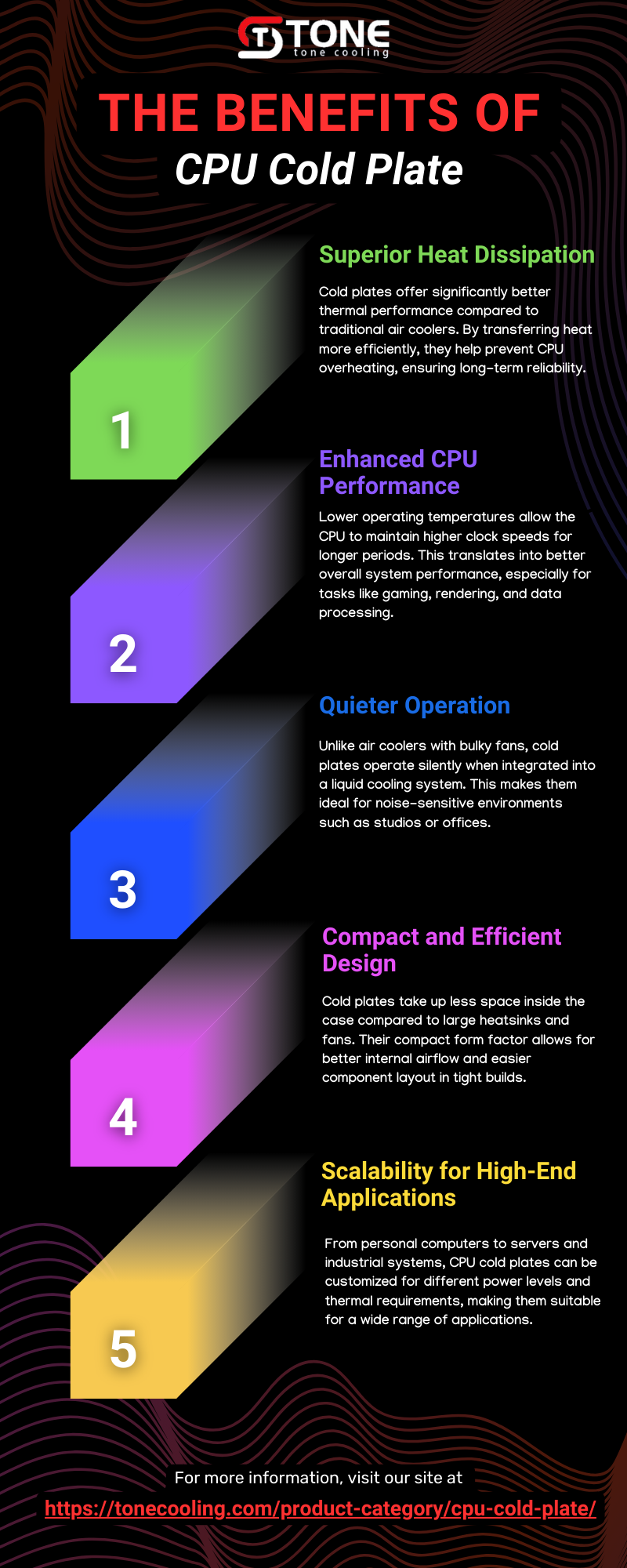 TONE
tone cooling

THE BENEFITS OF
CPU Cold Plate

1

Superior Heat Dissipation

Cold plates offer significantly better thermal performance compared to traditional air coolers. By transferring heat more efficiently, they help prevent CPU overheating, ensuring long-term reliability.

2

Enhanced CPU Performance

Lower operating temperatures allow the CPU to maintain higher clock speeds for longer periods. This translates into better overall system performance, especially for tasks like gaming, rendering, and data processing.

3

Quieter Operation

Unlike air coolers with bulky fans, cold plates operate silently when integrated into a liquid cooling system. This makes them ideal for noise-sensitive environments such as studios or offices.

4

Compact and Efficient Design

Cold plates take up less space inside the case compared to large heatsinks and fans. Their compact form factor allows for better internal airflow and easier component layout in tight builds.

5

Scalability for High-End Applications

From personal computers to servers and industrial systems, CPU cold plates can be customized for different power levels and thermal requirements, making them suitable for a wide range of applications.

For more information, visit our site at
https://tonecooling.com/product-category/cpu-cold-plate/